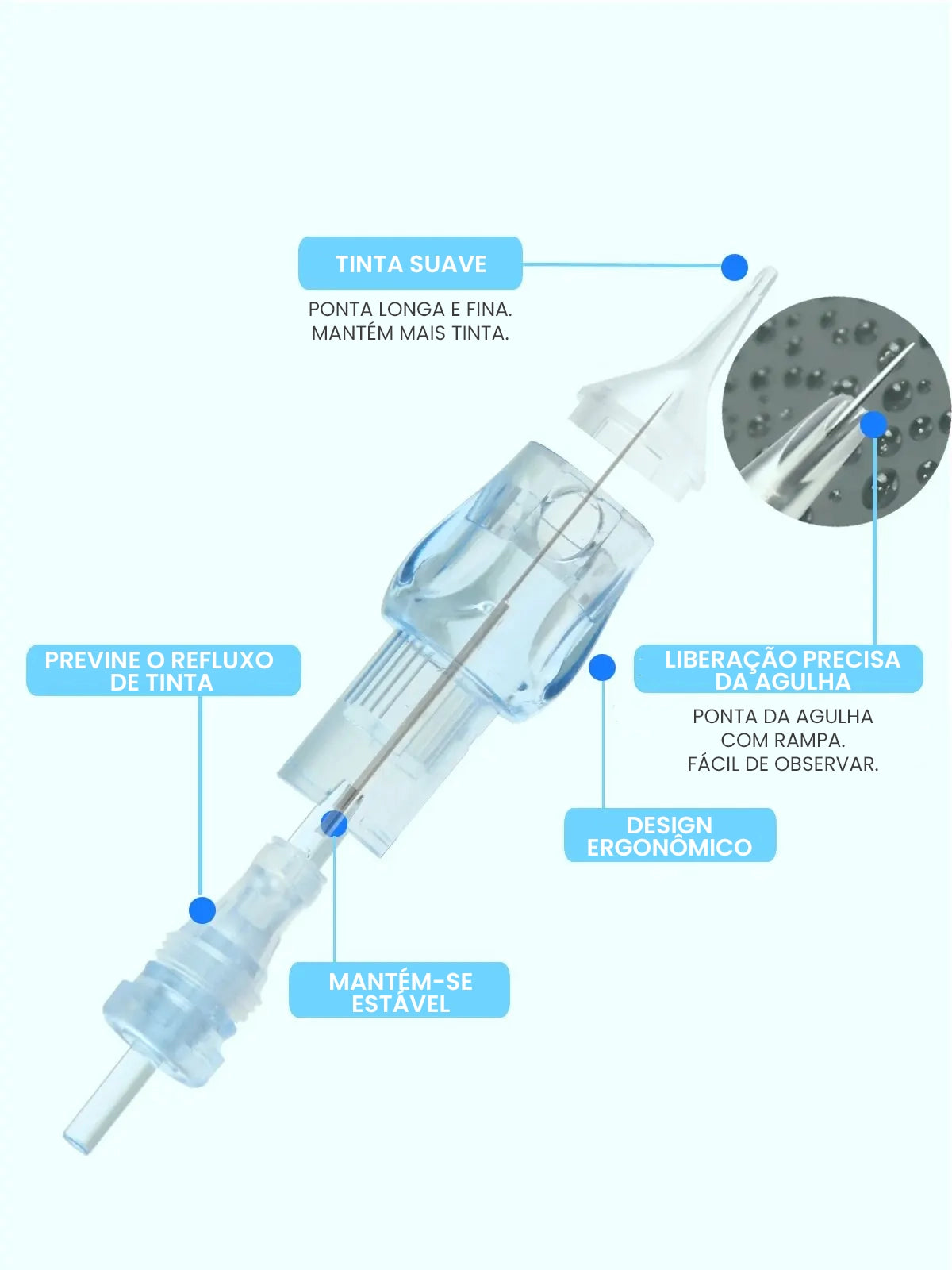 TINTA SUAVE

PONTA LONGA E FINA.
MANTÉM MAIS TINTA.

PREVINE O REFLUXO DE TINTA

LIBERAÇÃO PRECISA DA AGULHA

PONTA DA AGULHA
COM RAMPA.
FÁCIL DE OBSERVAR.

DESIGN ERGONÔMICO

MANTÉM-SE ESTÁVEL